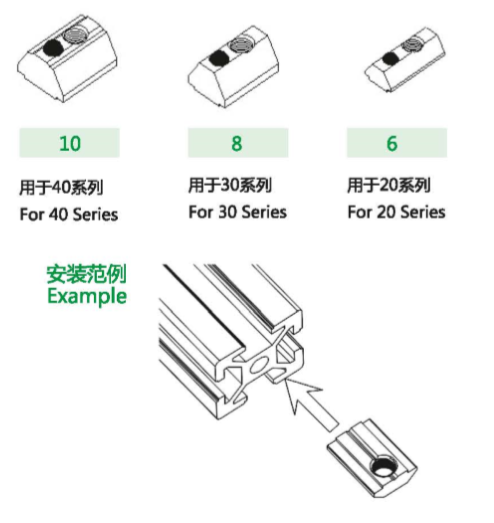 10

用于40系列
For 40 Series

8

用于30系列
For 30 Series

6

用于20系列
For 20 Series

安装范例
Example